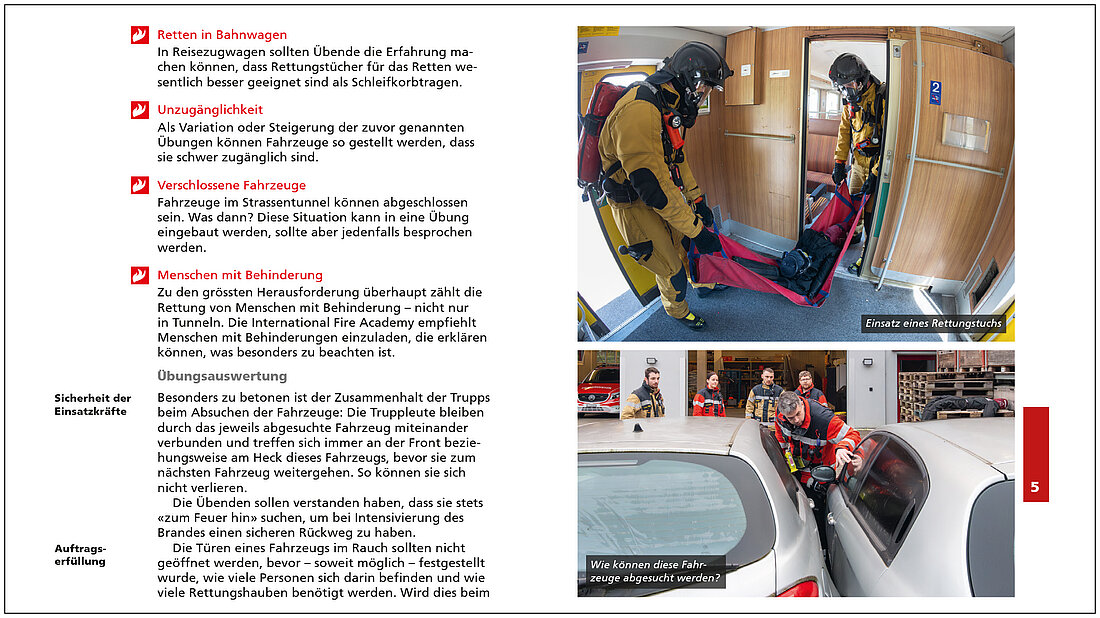 Retten in Bahnwagen
In Reisezugwagen sollten Übende die Erfahrung machen können, dass Rettungstücher für das Retten wesentlich besser geeignet sind als Schleifkorbtragen.

Unzugänglichkeit
Als Variation oder Steigerung der zuvor genannten Übungen können Fahrzeuge so gestellt werden, dass sie schwer zugänglich sind.

Verschlossene Fahrzeuge
Fahrzeuge im Strassentunnel können abgeschlossen sein. Was dann? Diese Situation kann in eine Übung eingebaut werden, sollte aber jedenfalls besprochen werden.

Menschen mit Behinderung
Zu den grössten Herausforderung überhaupt zählt die Rettung von Menschen mit Behinderung – nicht nur in Tunneln. Die International Fire Academy empfiehlt Menschen mit Behinderungen einzuladen, die erklären können, was besonders zu beachten ist.

Übungsauswertung

Sicherheit der Einsatzkräfte

Besonders zu betonen ist der Zusammenhalt der Trupps beim Absuchen der Fahrzeuge: Die Truppleute bleiben durch das jeweils abgesuchte Fahrzeug miteinander verbunden und treffen sich immer an der Front beziehungsweise am Heck dieses Fahrzeugs, bevor sie zum nächsten Fahrzeug weitergehen. So können sie sich nicht verlieren.

Die Übenden sollen verstanden haben, dass sie stets «zum Feuer hin» suchen, um bei Intensivierung des Brandes einen sicheren Rückweg zu haben.

Auftragserfüllung

Die Türen eines Fahrzeugs im Rauch sollten nicht geöffnet werden, bevor – soweit möglich – festgestellt wurde, wie viele Personen sich darin befinden und wie viele Rettungshauben benötigt werden. Wird dies beim

2

Einsatz eines Rettungstuchs

Wie können diese Fahrzeuge abgesucht werden?

5